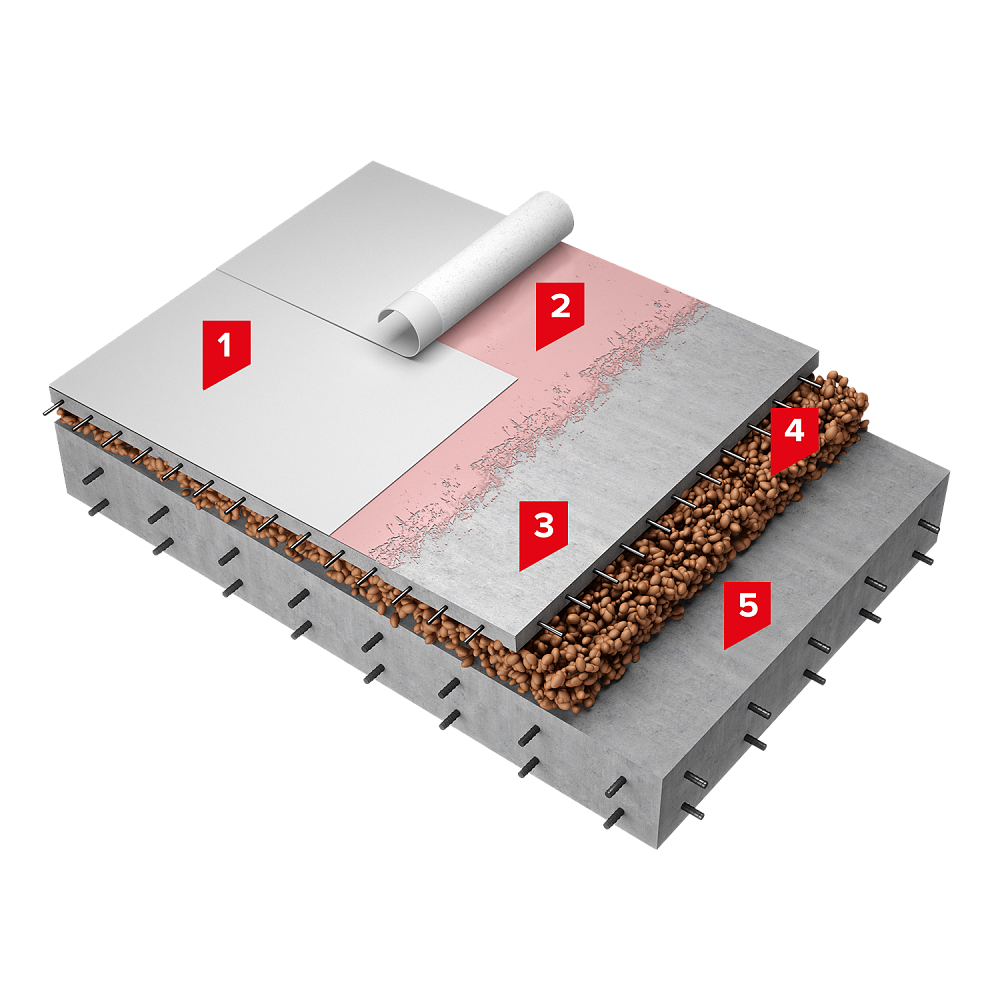 1
2
3
4
5